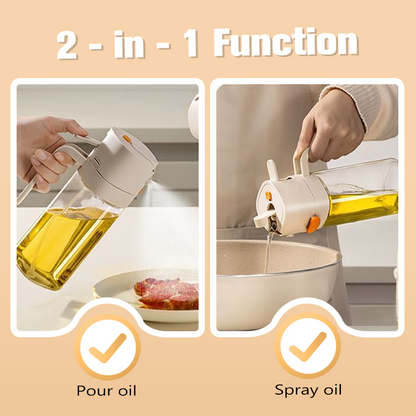 2 - in - 1 Function

Pour oil

Spray oil