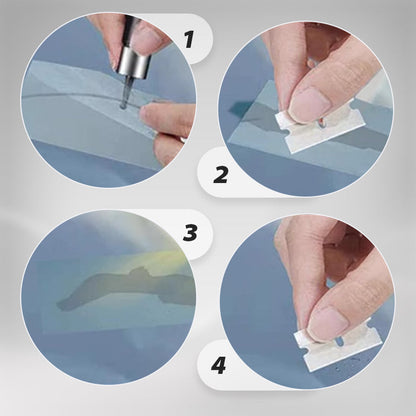 1

2

3

4