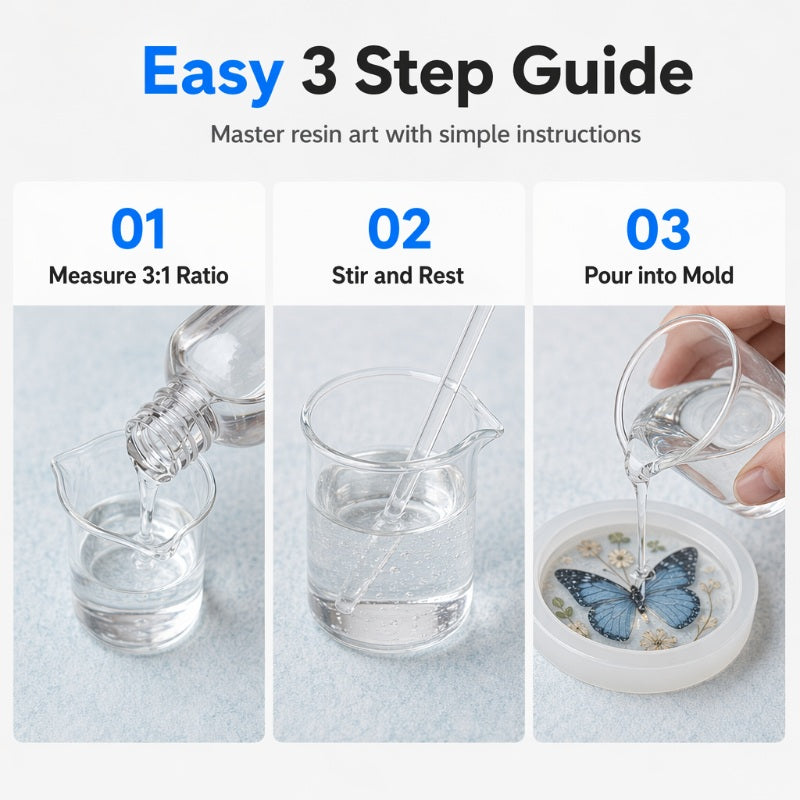 Easy 3 Step Guide

Master resin art with simple instructions

01
Measure 3:1 Ratio

02
Stir and Rest

03
Pour into Mold