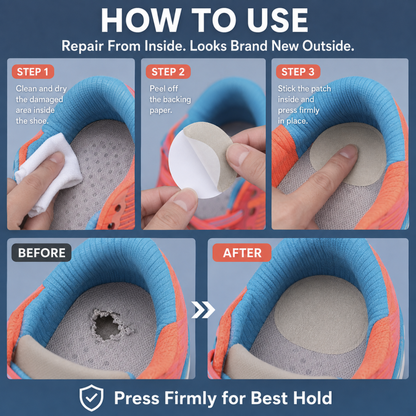 HOW TO USE
Repair From Inside. Looks Brand New Outside.

STEP 1
Clean and dry the damaged area inside the shoe.

STEP 2
Peel off the backing paper.

STEP 3
Stick the patch inside and press firmly in place.

BEFORE

AFTER

Press Firmly for Best Hold