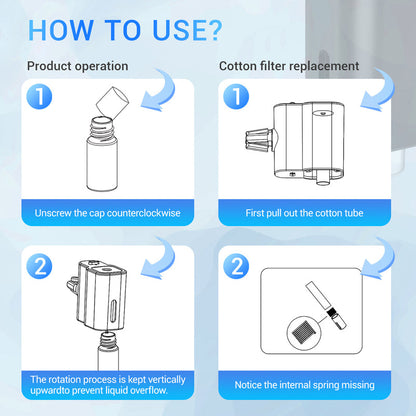 HOW TO USE?

Product operation

1

Unscrew the cap counterclockwise

2

The rotation process is kept vertically upwardto prevent liquid overflow.

Cotton filter replacement

1

First pull out the cotton tube

2

Notice the internal spring missing