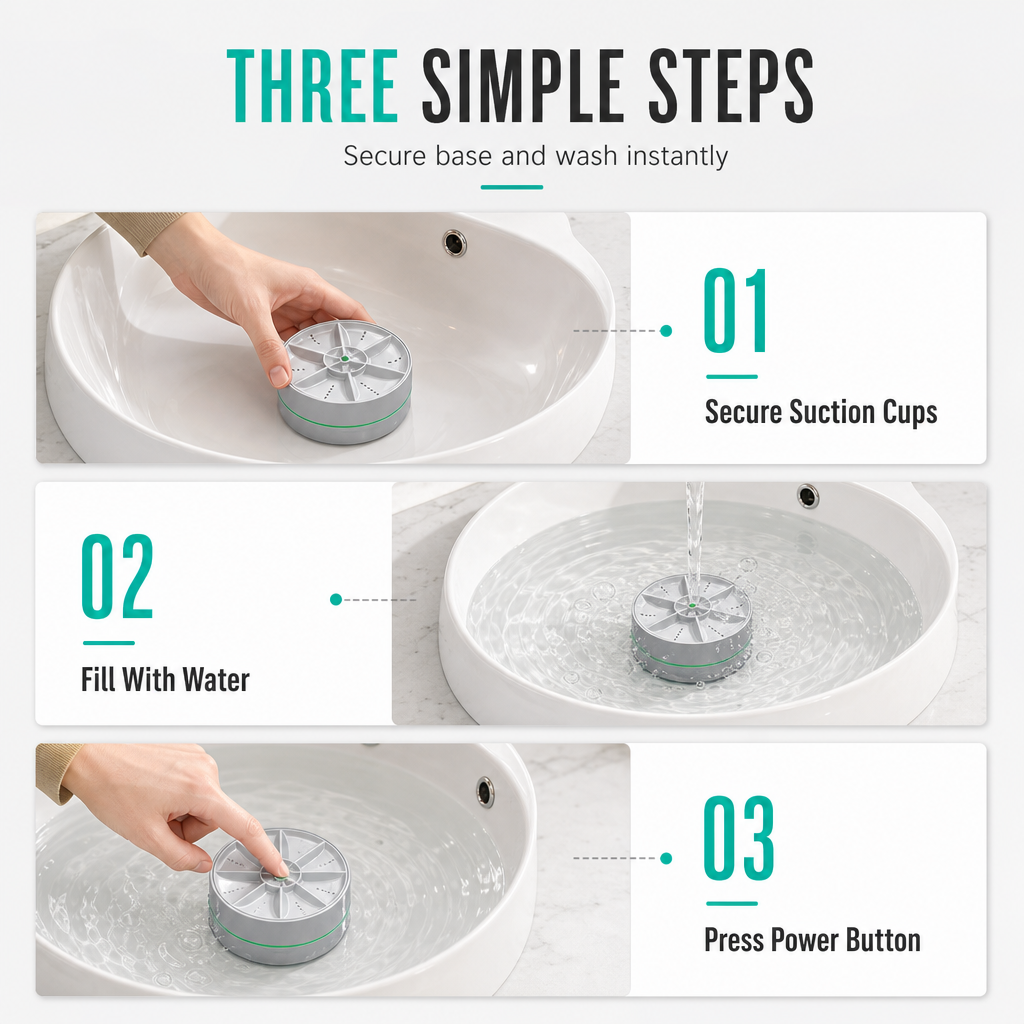 THREE SIMPLE STEPS

Secure base and wash instantly

01

Secure Suction Cups

02

Fill With Water

03

Press Power Button