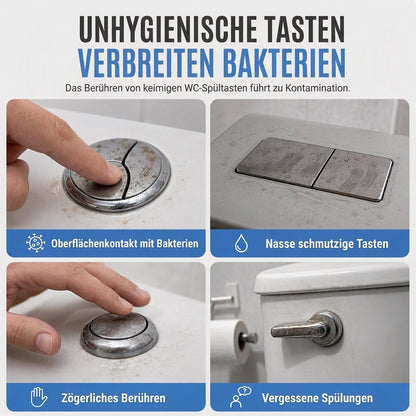 UNHYGIENISCHE TASTEN
VERBREITEN BAKTERIEN
Das Berühren von keimigen WC-Spültasten führt zu Kontamination.

Oberflächenkontakt mit Bakterien

Nasse schmutzige Tasten

Zögerliches Berühren

Vergessene Spülungen