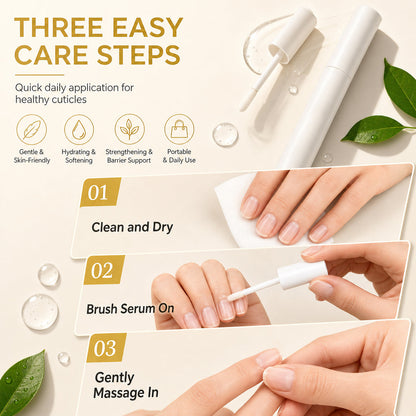 THREE EASY CARE STEPS

Quick daily application for healthy cuticles

Gentle & Skin-Friendly

Hydrating & Softening

Strengthening & Barrier Support

Portable & Daily Use

01

Clean and Dry

02

Brush Serum On

03

Gently Massage In